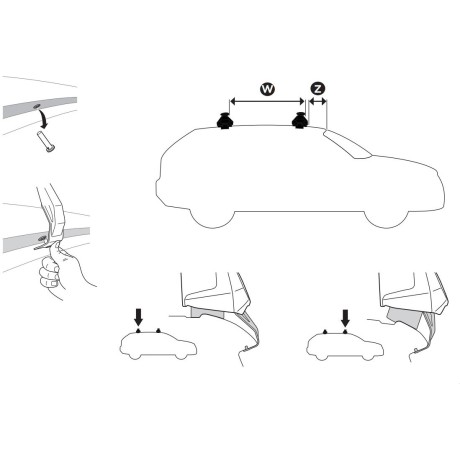 W
Z