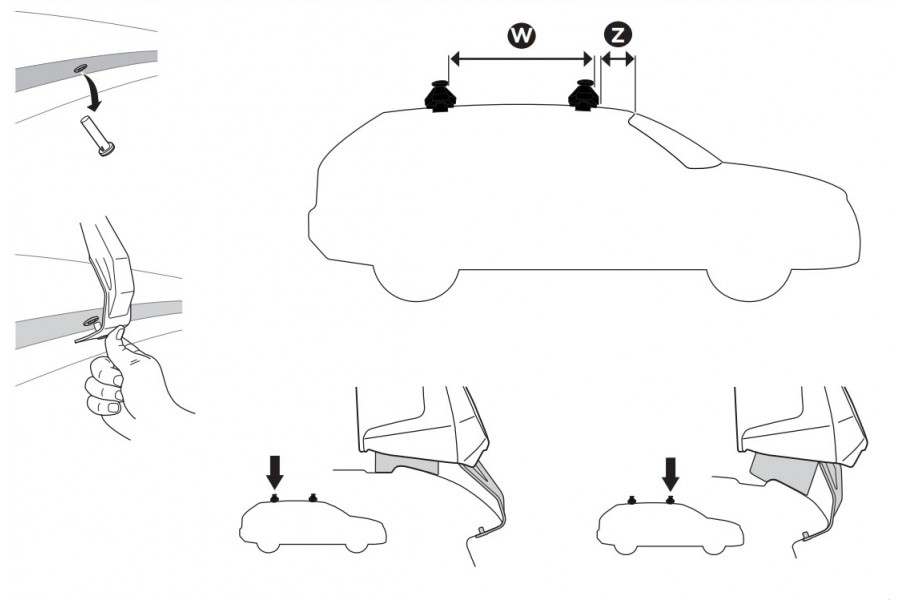 W
Z