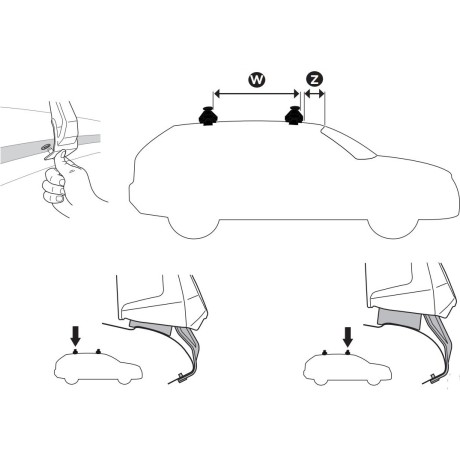 W
Z