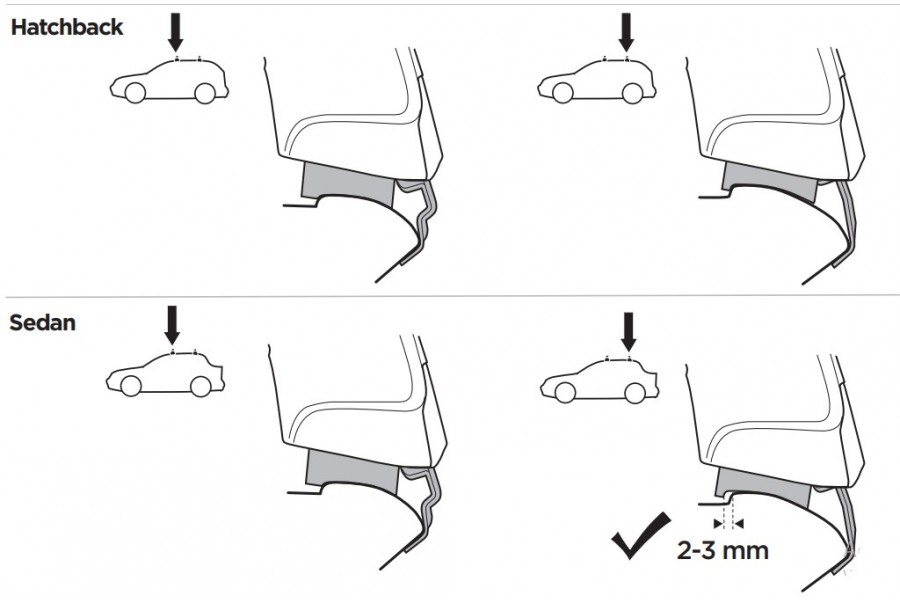 Hatchback

Sedan

2-3 mm