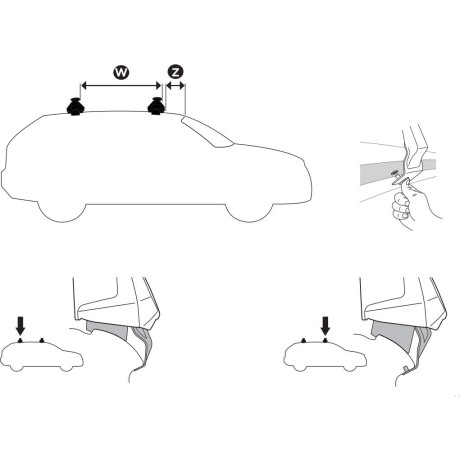 W
Z