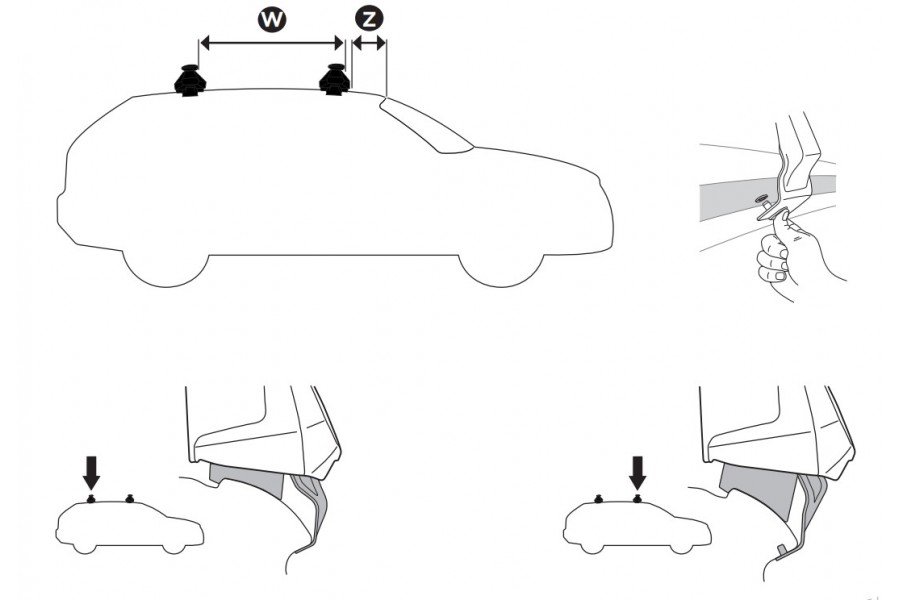 W
Z