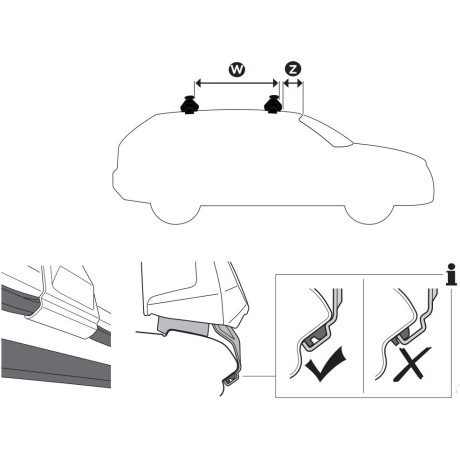 W
Z
i