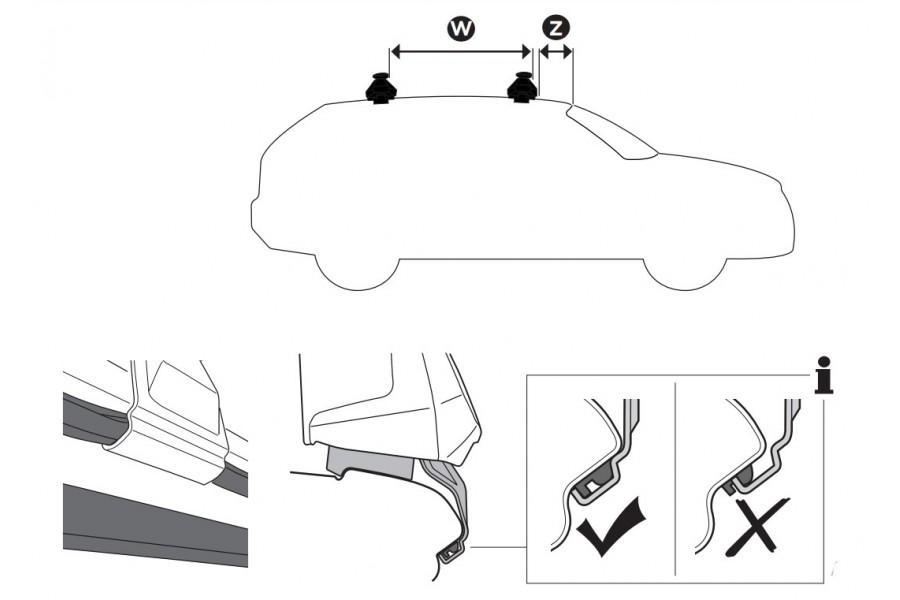 W
Z
i