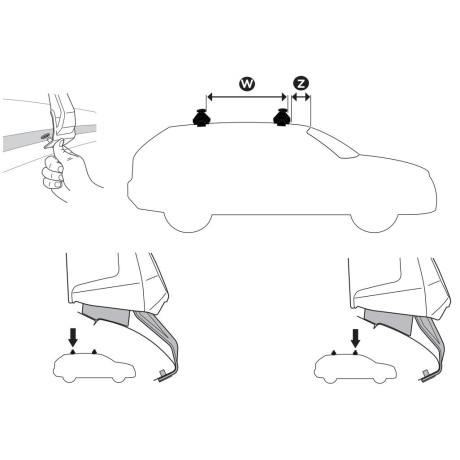 W
Z