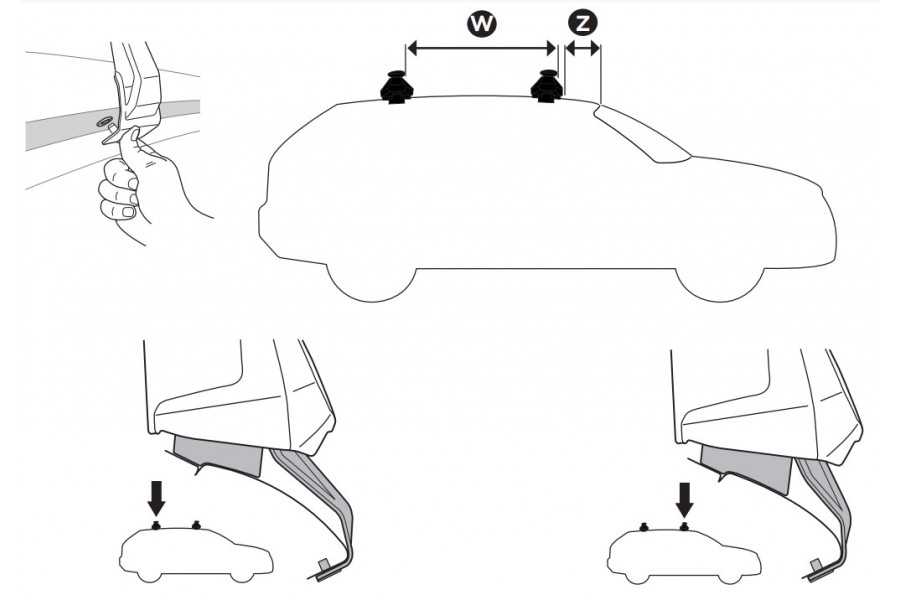 W
Z