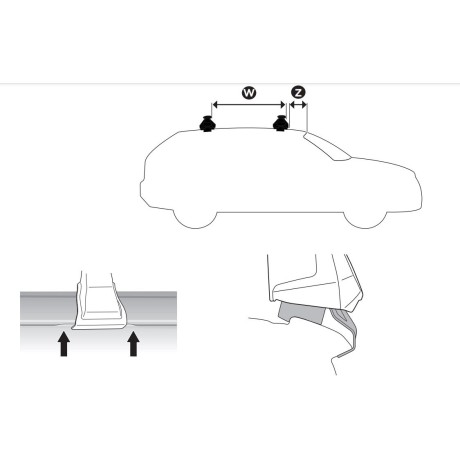 W
Z