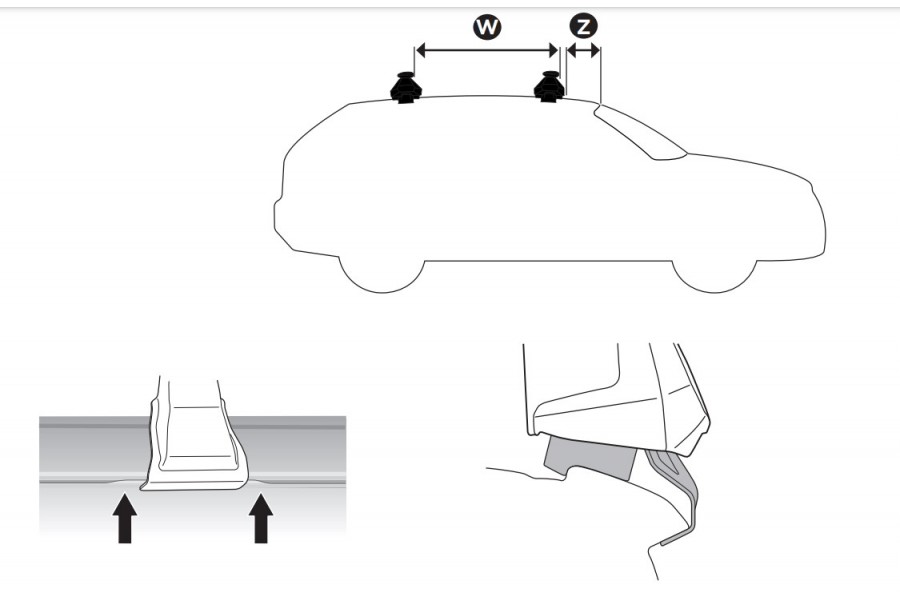 W
Z