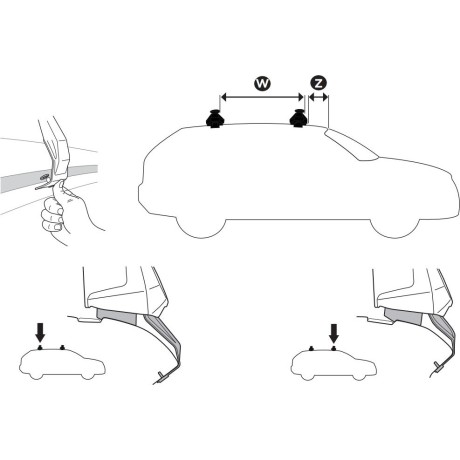 W
Z