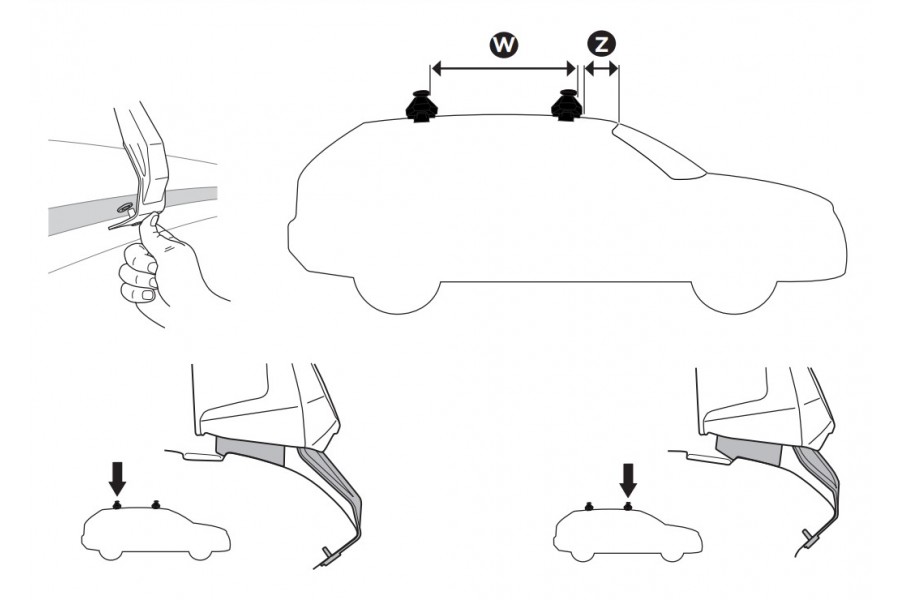 W
Z