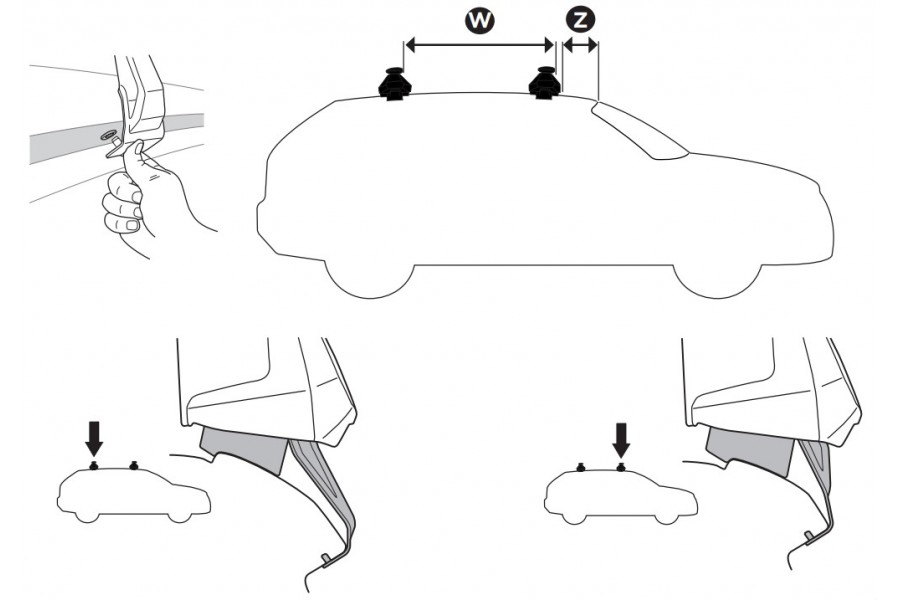 W
Z