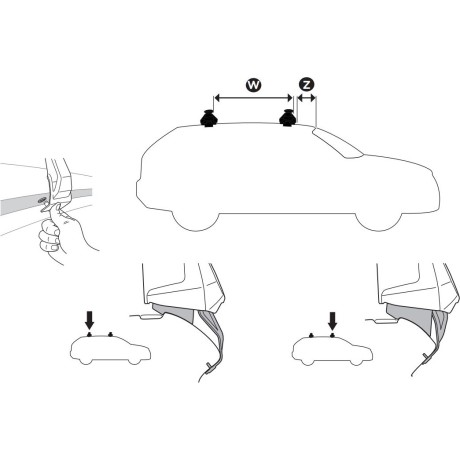 W
Z