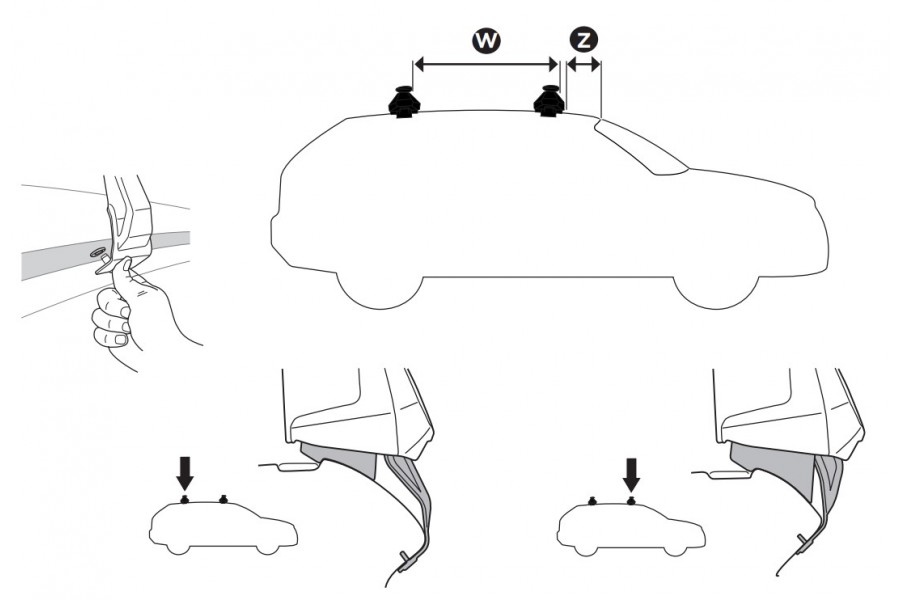 W
Z