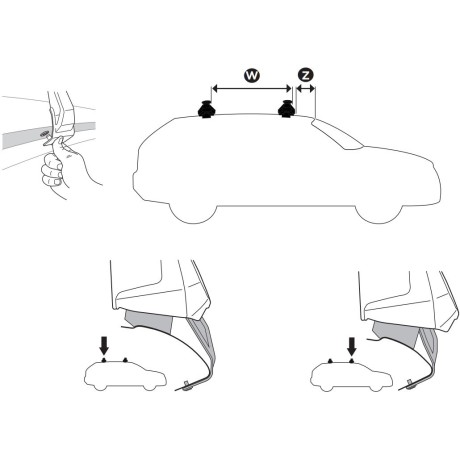 W
Z