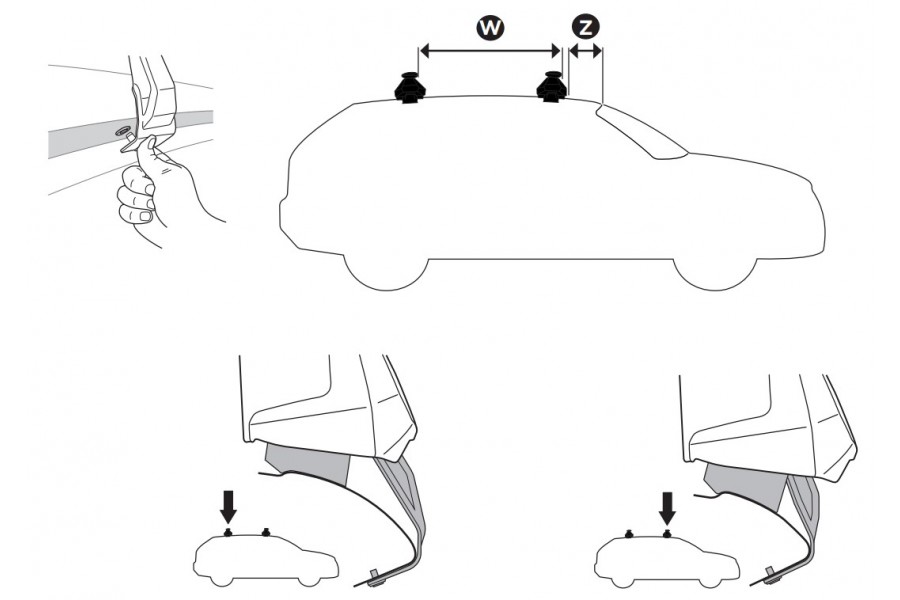 W
Z