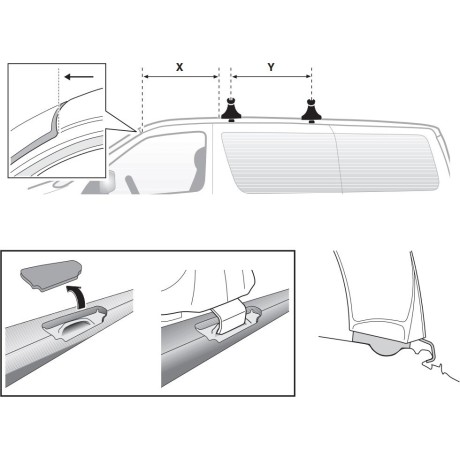 X
Y