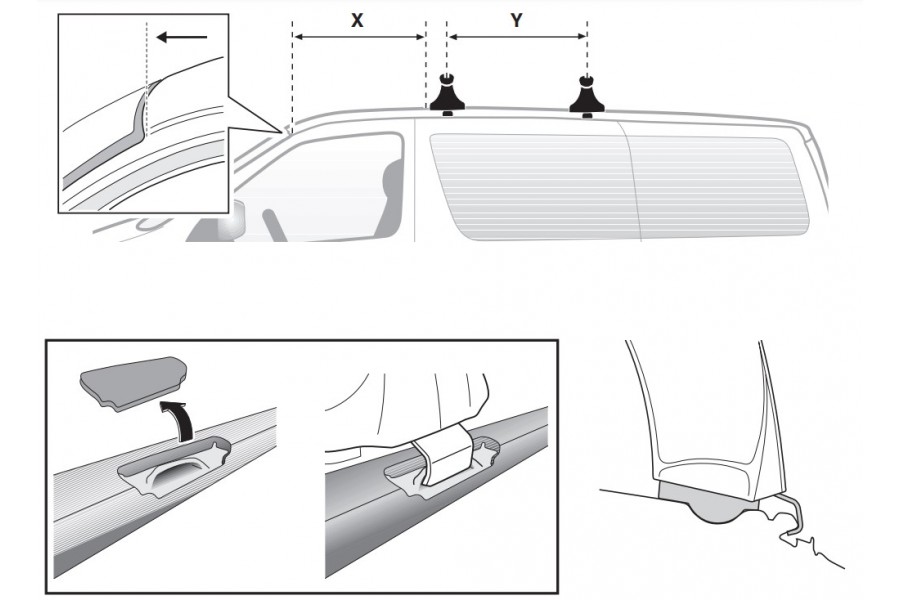 X
Y