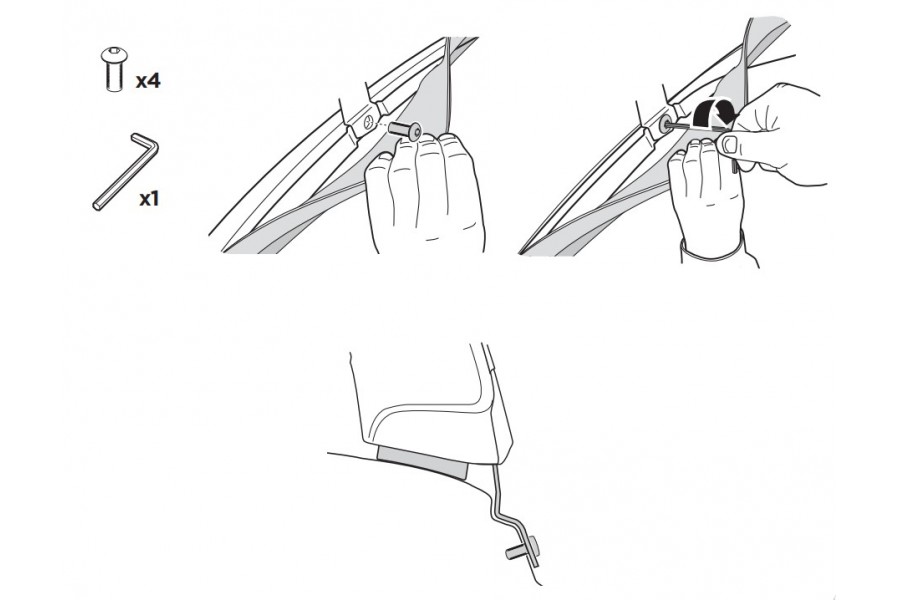 x4

x1