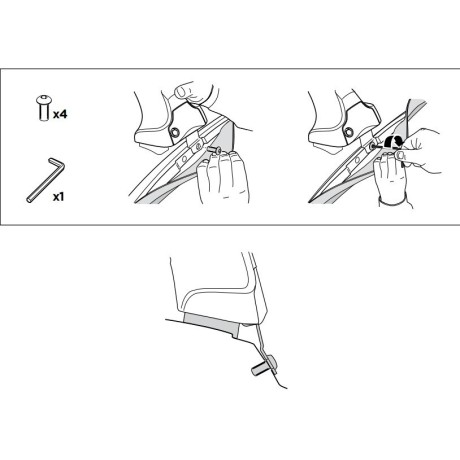 x4

x1