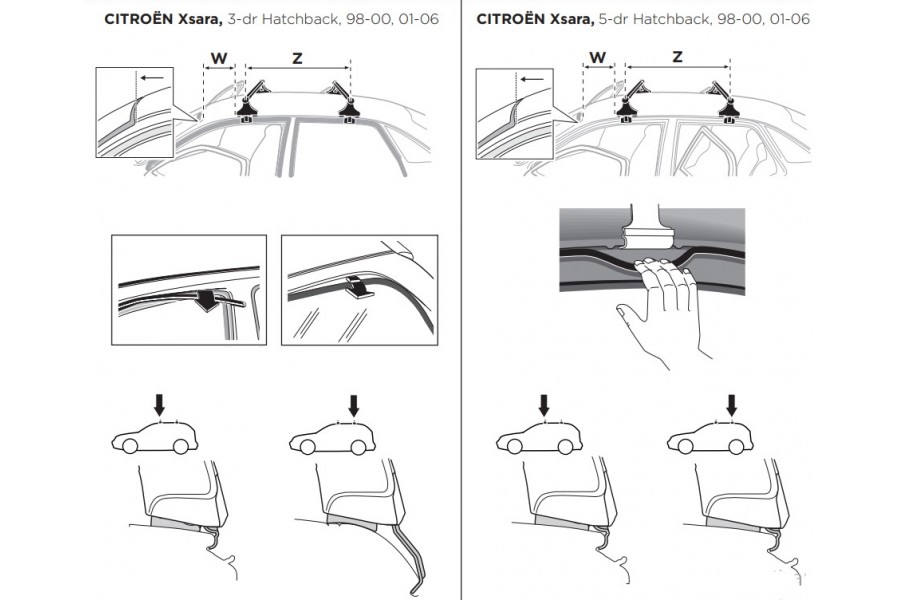 CITROËN Xsara, 3-dr Hatchback, 98-00, 01-06

W

Z

CITROËN Xsara, 5-dr Hatchback, 98-00, 01-06

W

Z