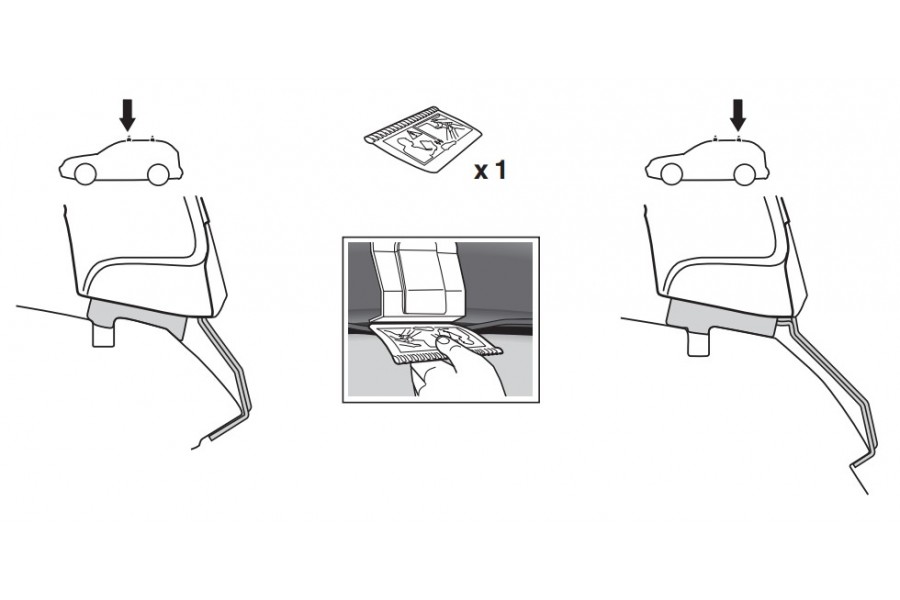 x 1