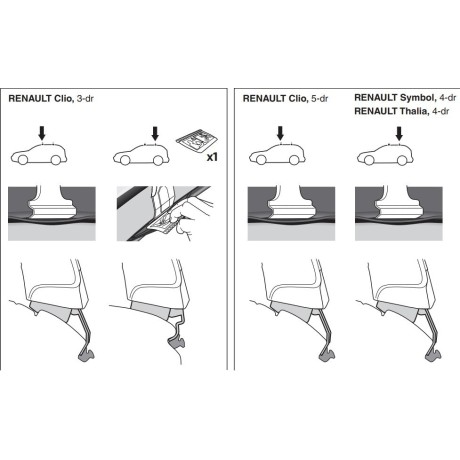 RENAULT Clio, 3-dr

x1

RENAULT Clio, 5-dr

RENAULT Symbol, 4-dr
RENAULT Thalia, 4-dr