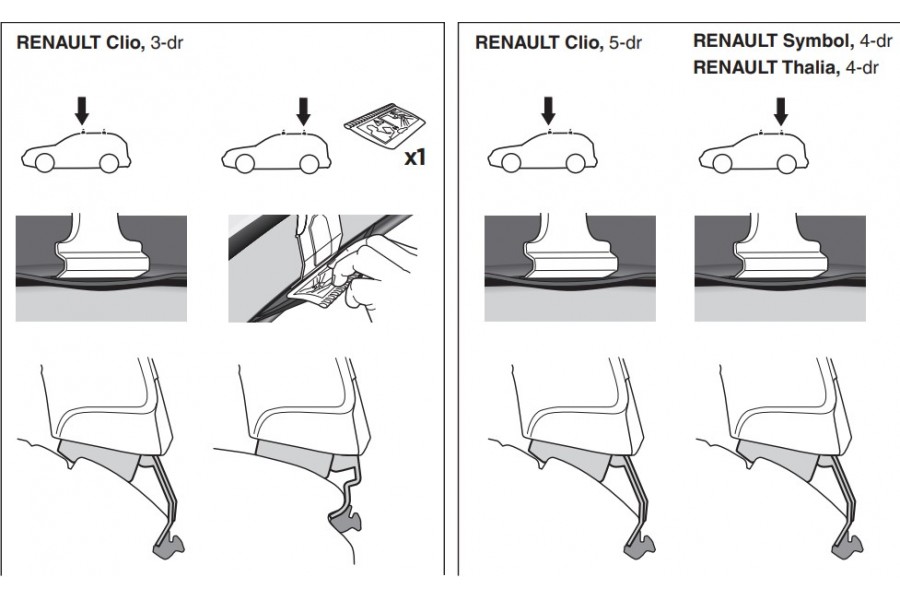 RENAULT Clio, 3-dr

x1

RENAULT Clio, 5-dr

RENAULT Symbol, 4-dr
RENAULT Thalia, 4-dr