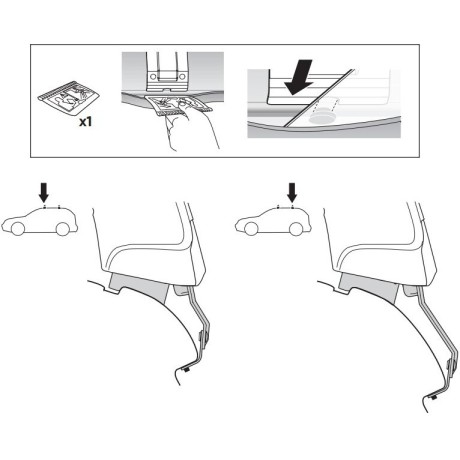 x1