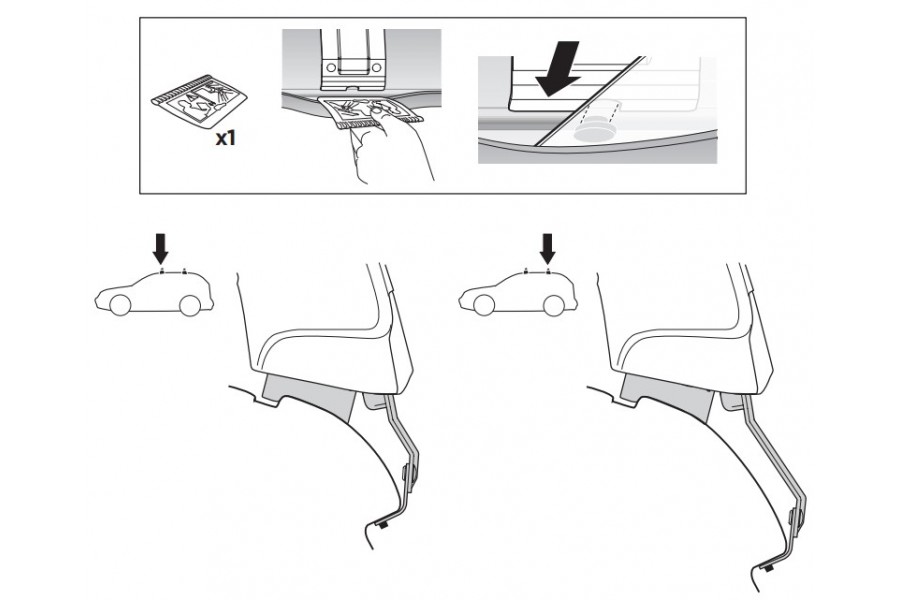 x1