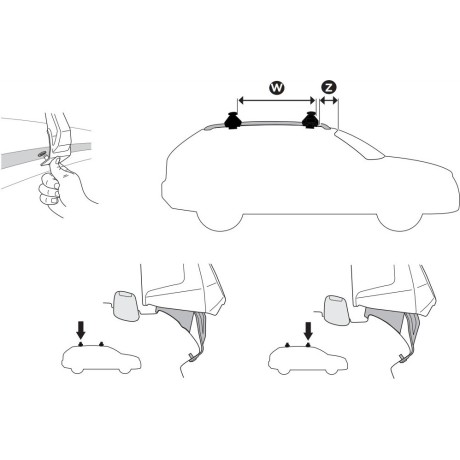 W
Z