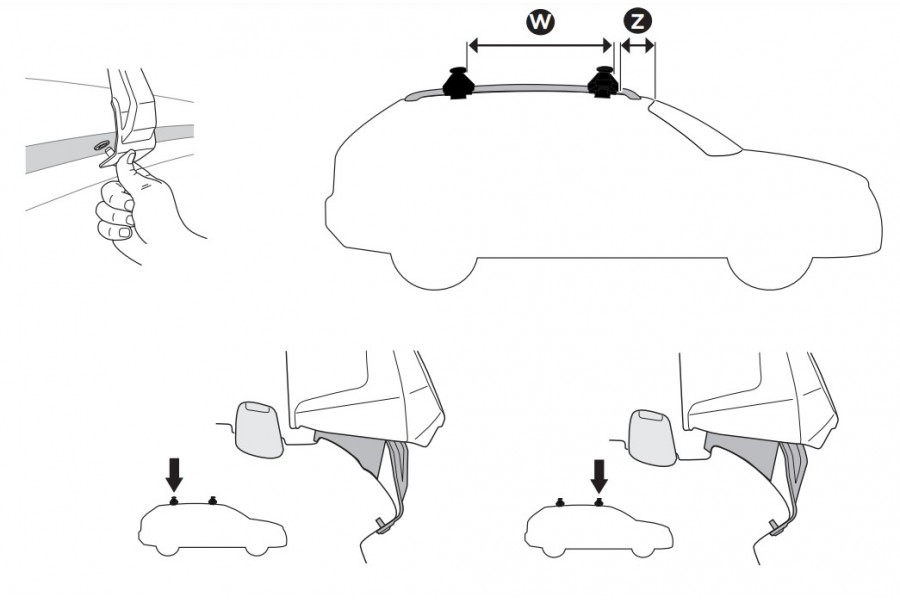 W
Z