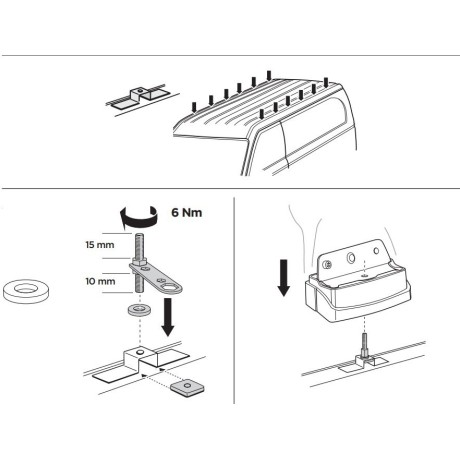 6 Nm

15 mm

10 mm