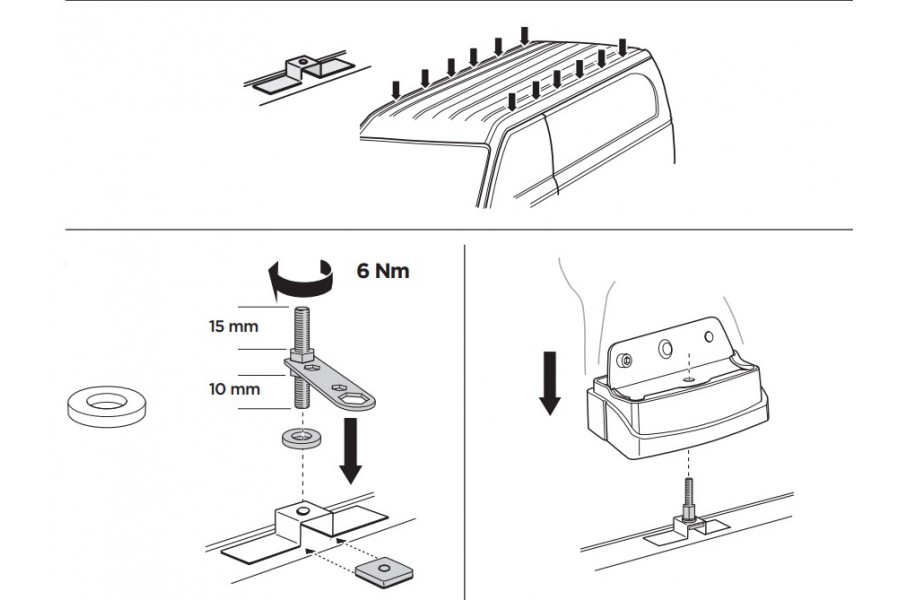 6 Nm

15 mm

10 mm