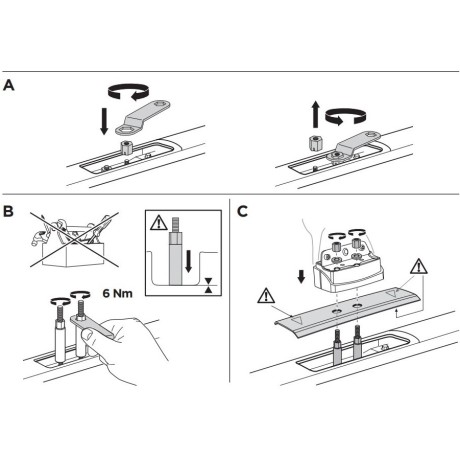 A

B

6 Nm

C