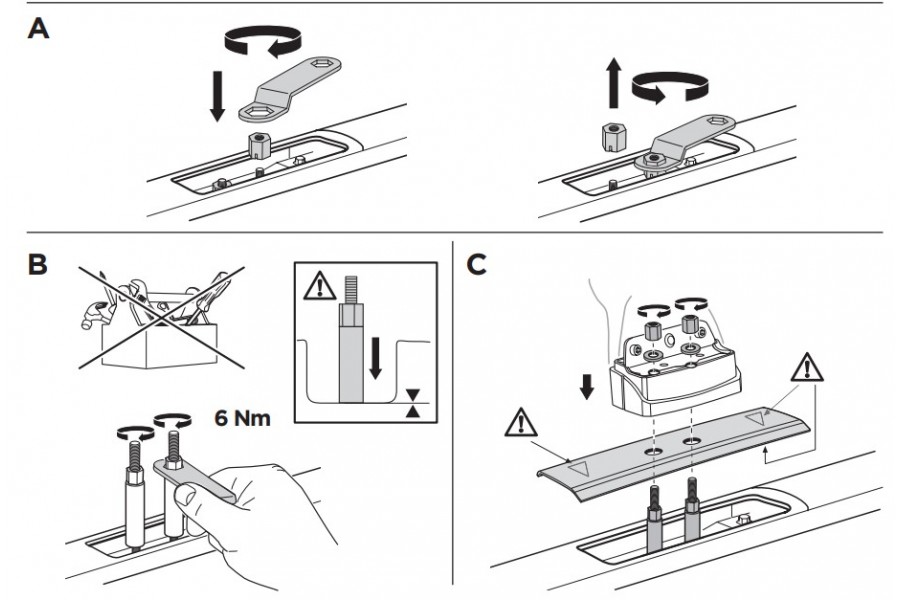 A

B

6 Nm

C