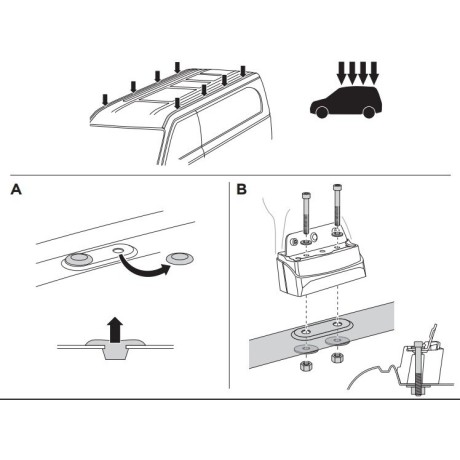 A

B