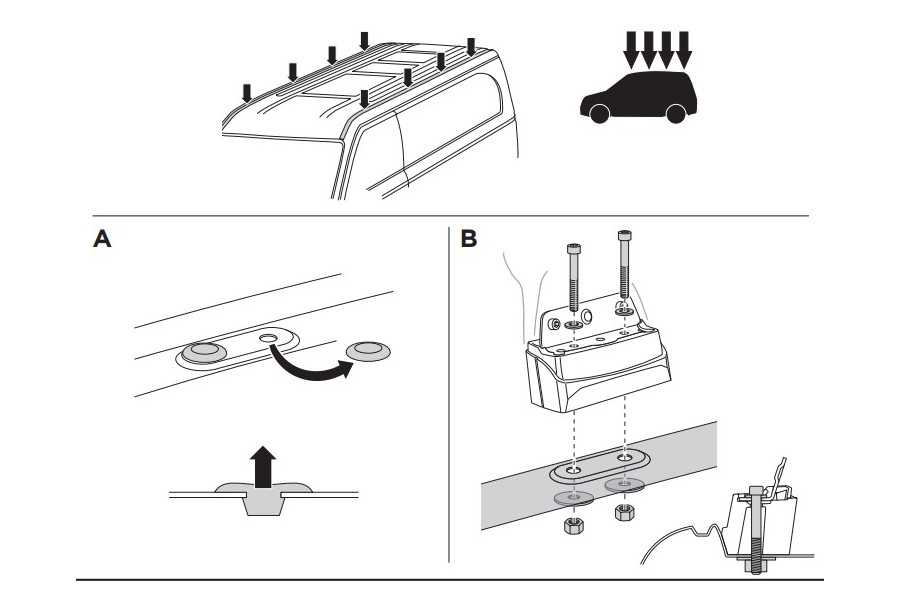 A

B