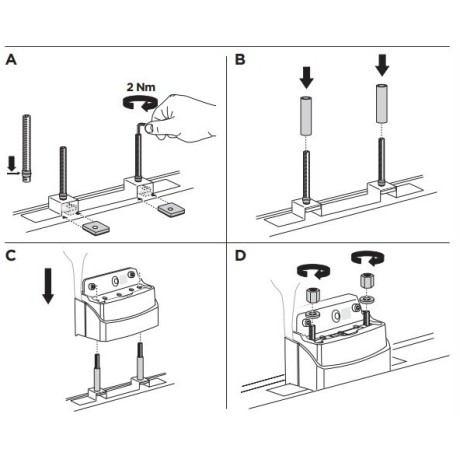 A

2 Nm

B

C

D