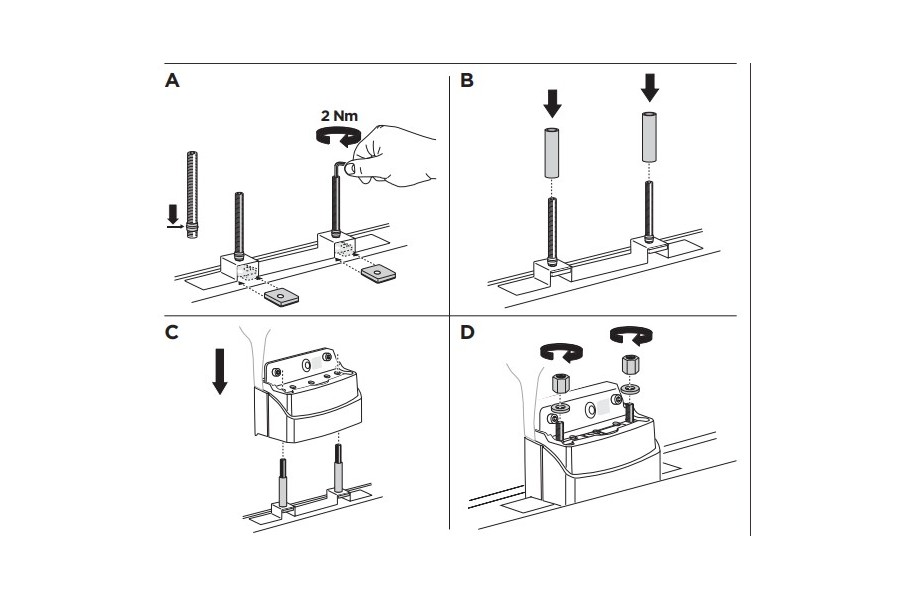 A

2 Nm

B

C

D