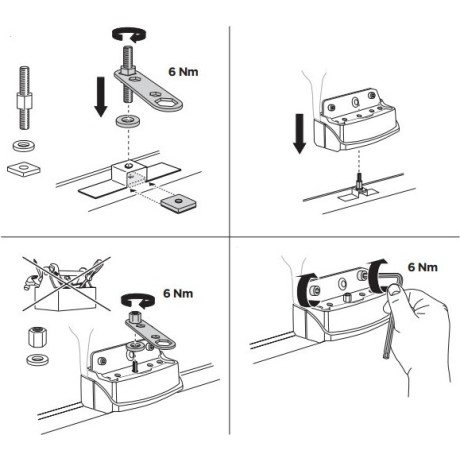 6 Nm

6 Nm

6 Nm