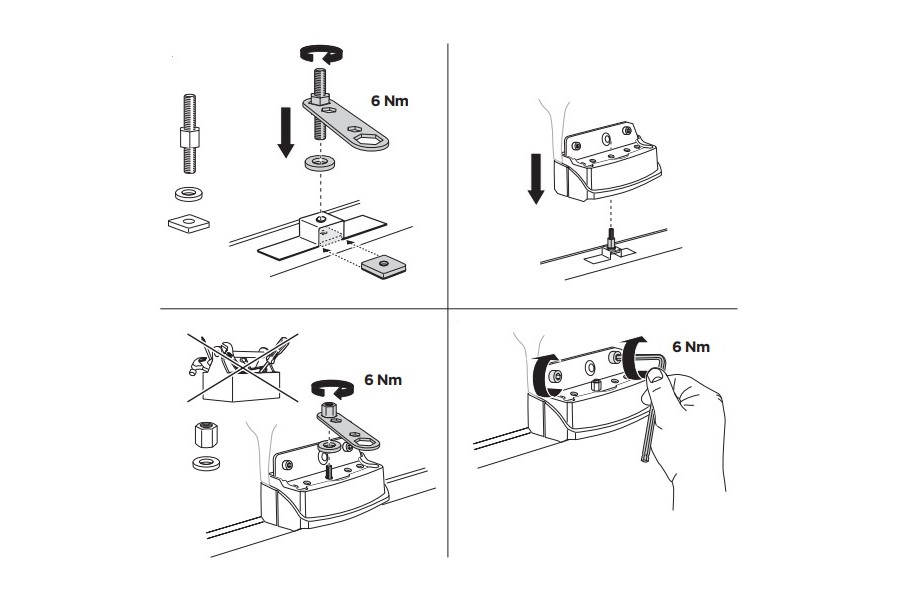 6 Nm

6 Nm

6 Nm