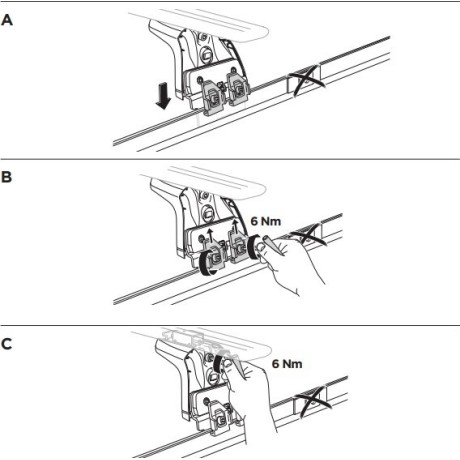 A

B

6 Nm

C

6 Nm