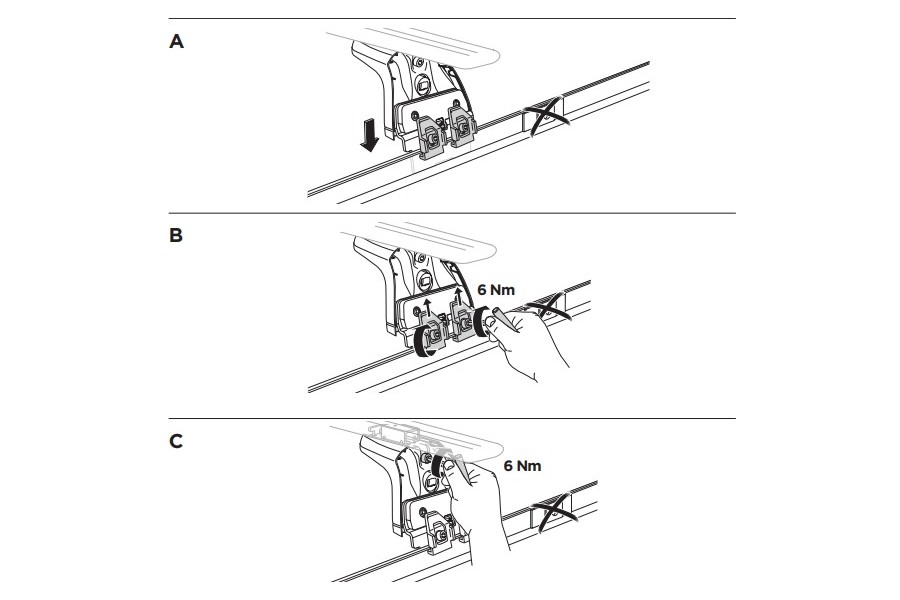 A

B

6 Nm

C

6 Nm