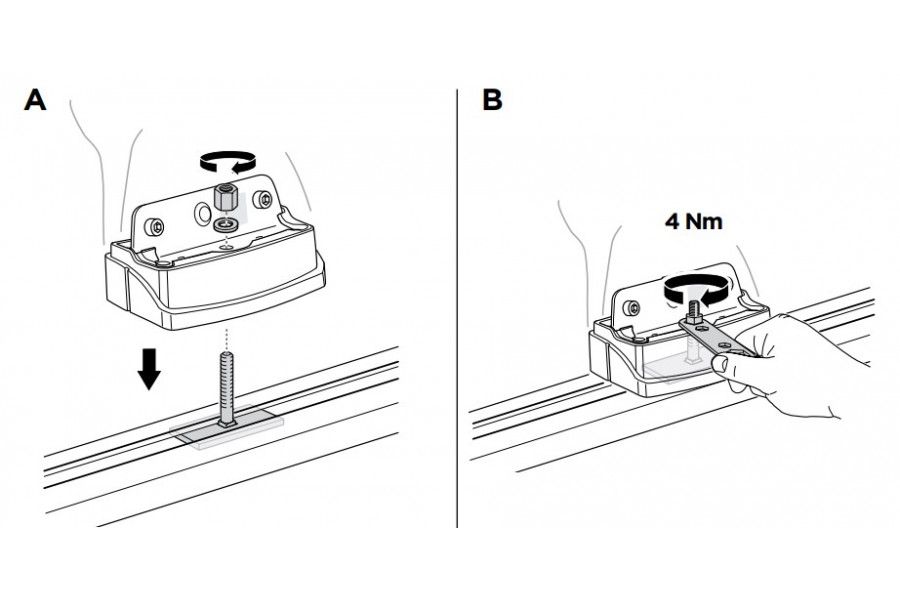 A

B

4 Nm