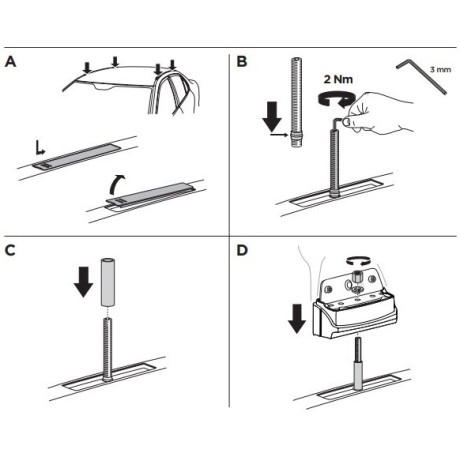 A

B

2 Nm

3 mm

C

D