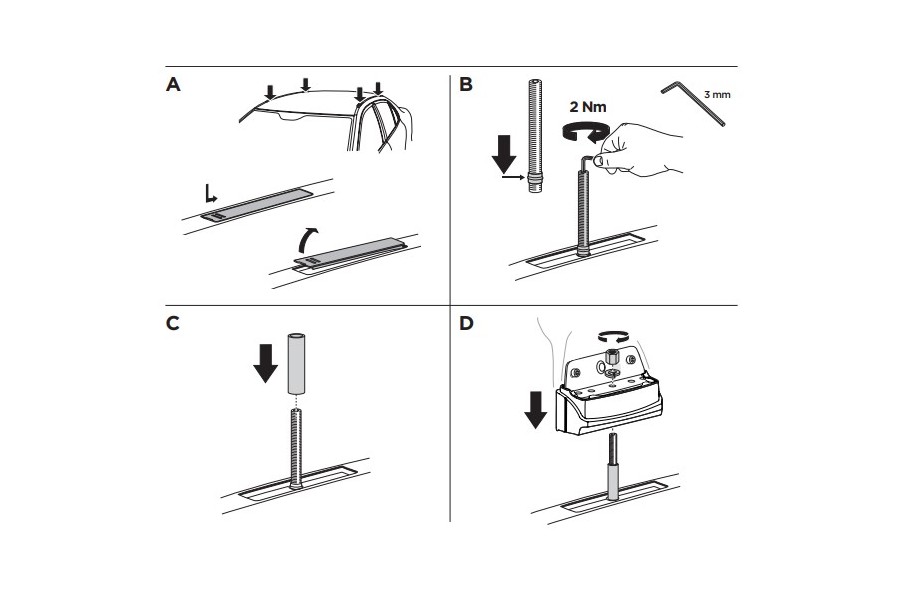 A

B

2 Nm

3 mm

C

D