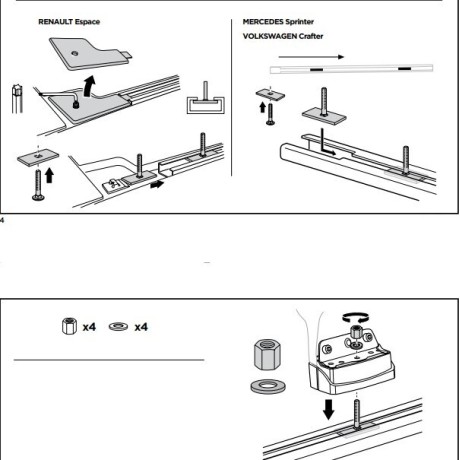 RENAULT Espace

MERCEDES Sprinter

VOLKSWAGEN Crafter

4

x4 x4