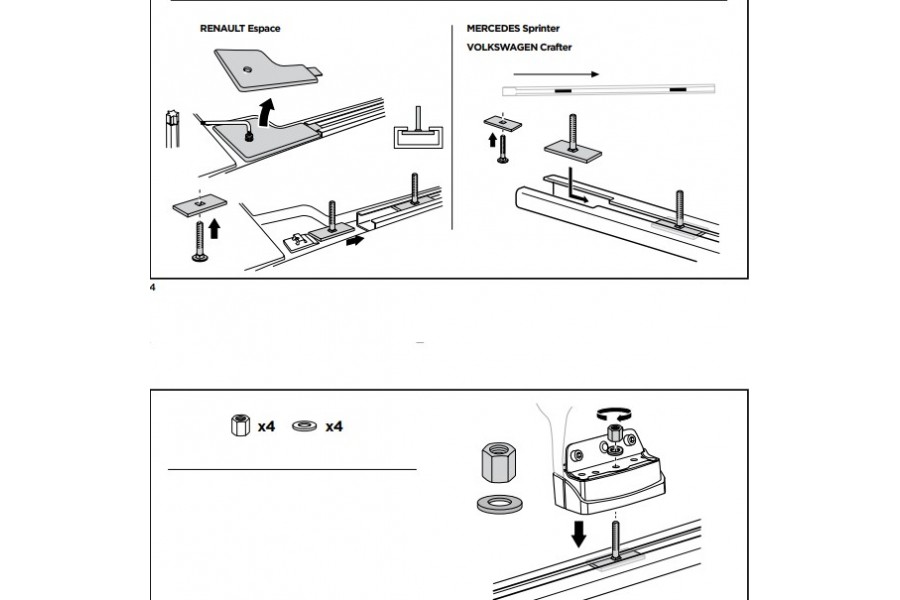 RENAULT Espace

MERCEDES Sprinter
VOLKSWAGEN Crafter

4

x4 x4