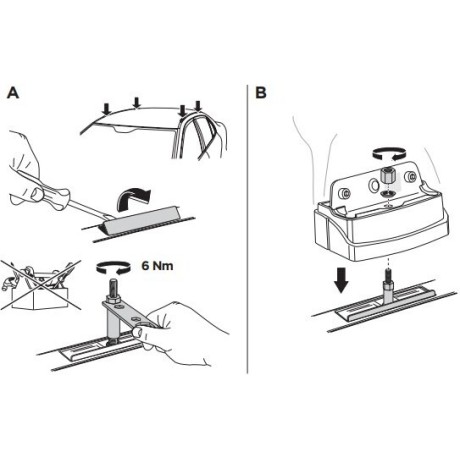 A

6 Nm

B