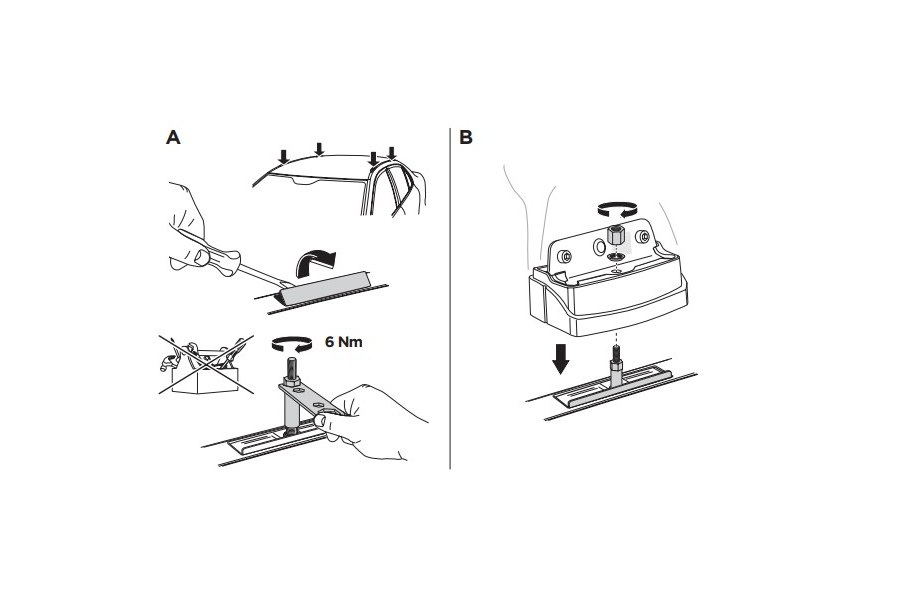 A

6 Nm

B